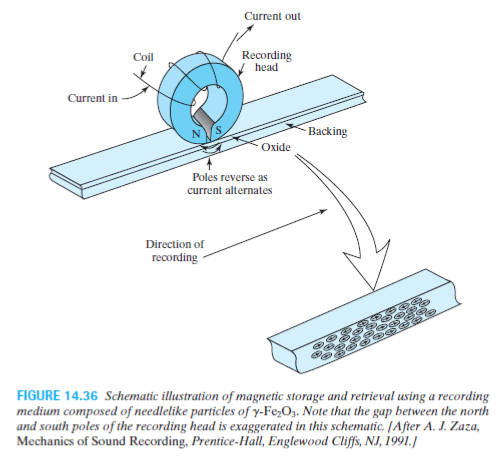 Current out

Coil

Recording head

Current in

N

S

Backing

Oxide

Poles reverse as current alternates

Direction of recording

FIGURE 14.36 Schematic illustration of magnetic storage and retrieval using a recording medium composed of needlelike particles of $\gamma$-$Fe_2O_3$. Note that the gap between the north and south poles of the recording head is exaggerated in this schematic. [After A. J. Zaza, Mechanics of Sound Recording, Prentice-Hall, Englewood Cliffs, NJ, 1991.]