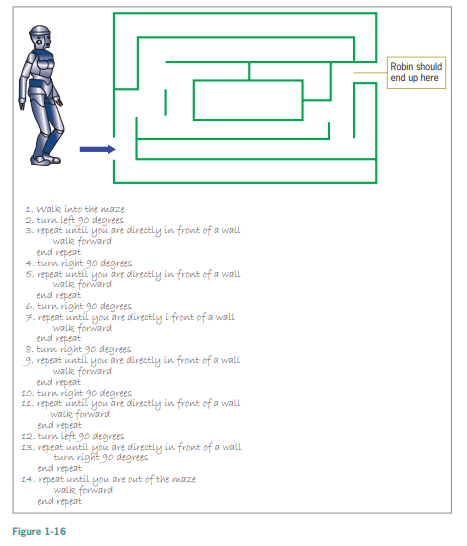 Robin should end up here

1. Walk into the maze
2. turn left 90 degrees
3. repeat until you are directly in front of a wall
walk forward
end repeat
4. turn right 90 degrees
5. repeat until you are directly in front of a wall
walk forward
end repeat
6. turn right 90 degrees
7. repeat until you are directly i front of a wall
walk forward
end repeat
8. turn right 90 degrees
9. repeat until you are directly in front of a wall
walk forward
end repeat
10. turn right 90 degrees
11. repeat until you are directly in front of a wall
walk forward
end repeat
12. turn left 90 degrees
13. repeat until you are directly in front of a wall
turn right 90 degrees
end repeat
14. repeat until you are out of the maze
walk forward
end repeat

Figure 1-16