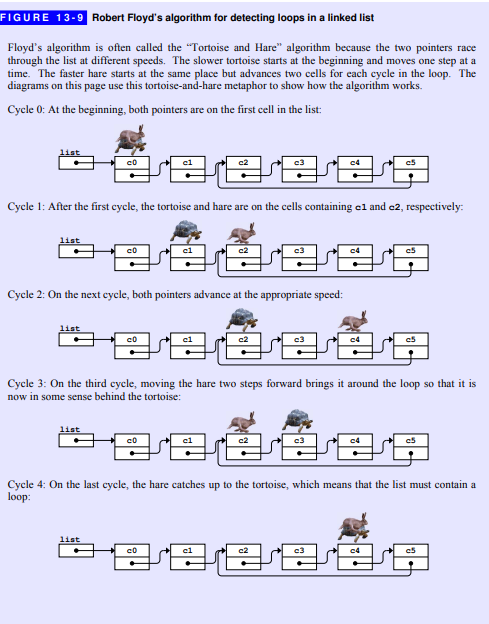 FIGURE 13-9 Robert Floyd's algorithm for detecting loops in a linked list

Floyd's algorithm is often called the "Tortoise and Hare" algorithm because the two pointers race through the list at different speeds. The slower tortoise starts at the beginning and moves one step at a time. The faster hare starts at the same place but advances two cells for each cycle in the loop. The diagrams on this page use this tortoise-and-hare metaphor to show how the algorithm works.

Cycle 0: At the beginning, both pointers are on the first cell in the list:

list c0 c1 c2 c3 c4 c5

Cycle 1: After the first cycle, the tortoise and hare are on the cells containing c1 and c2, respectively:

list c0 c1 c2 c3 c4 c5

Cycle 2: On the next cycle, both pointers advance at the appropriate speed:

list c0 c1 c2 c3 c4 c5

Cycle 3: On the third cycle, moving the hare two steps forward brings it around the loop so that it is now in some sense behind the tortoise:

list c0 c1 c2 c3 c4 c5

Cycle 4: On the last cycle, the hare catches up to the tortoise, which means that the list must contain a loop:

list c0 c1 c2 c3 c4 c5