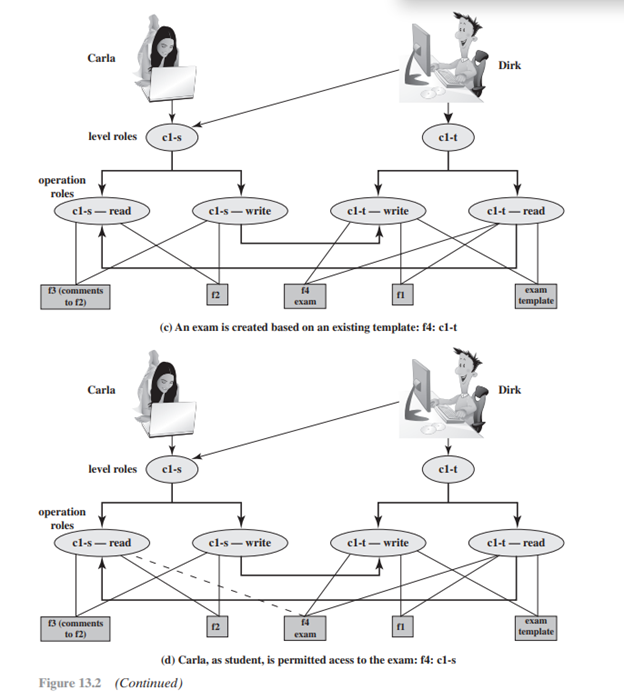 Carla

Dirk

level roles c1-s

c1-t

operation roles

c1-s — read

c1-s — write

c1-t — write

c1-t — read

f3 (comments to f2)

f2

f4 exam

f1

exam template

(c) An exam is created based on an existing template: f4: c1-t

Carla

Dirk

level roles c1-s

c1-t

operation roles

c1-s — read

c1-s — write

c1-t — write

c1-t — read

f3 (comments to f2)

f2

f4 exam

f1

exam template

(d) Carla, as student, is permitted acess to the exam: f4: c1-s

Figure 13.2 (Continued)