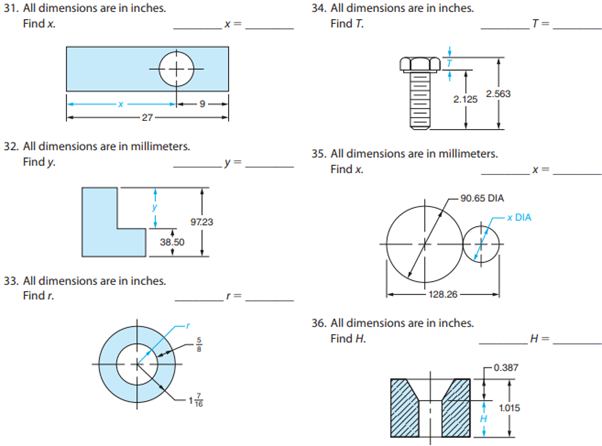 31. All dimensions are in inches.
Find $x$. ________ $x =$ ________

$x$
9
27

32. All dimensions are in millimeters.
Find $y$. ________ $y =$ ________

$y$
97.23
38.50

33. All dimensions are in inches.
Find $r$. ________ $r =$ ________

$r$
$\frac{5}{8}$
$1\frac{7}{16}$

34. All dimensions are in inches.
Find $T$. ________ $T =$ ________

$T$
2.125
2.563

35. All dimensions are in millimeters.
Find $x$. ________ $x =$ ________

90.65 DIA
$x$ DIA
128.26

36. All dimensions are in inches.
Find $H$. ________ $H =$ ________

0.387
1.015
$H$