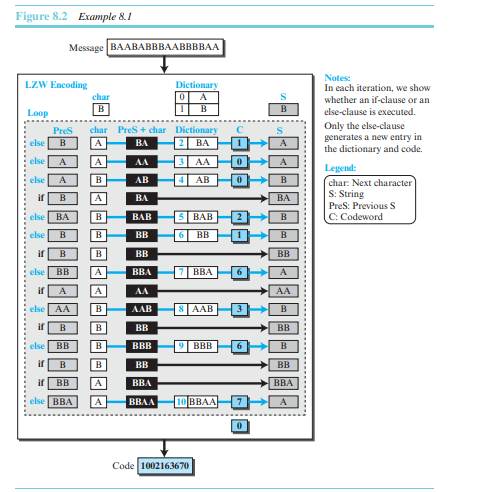 Figure 8.2 Example 8.1

Message BAABABBBAABBBBAA

LZW Encoding

char
B

Dictionary
| 0 | A |
|---|---|
| 1 | B |

S
B

Loop

| | PreS | char | PreS + char | Dictionary | C | S |
|---|---|---|---|---|---|---|
| else | B | A | BA | 2 BA | 1 | A |
| else | A | A | AA | 3 AA | 0 | A |
| else | A | B | AB | 4 AB | 0 | B |
| if | B | A | BA | | | BA |
| else | BA | B | BAB | 5 BAB | 2 | B |
| else | B | B | BB | 6 BB | 1 | B |
| if | B | B | BB | | | BB |
| else | BB | A | BBA | 7 BBA | 6 | A |
| if | A | A | AA | | | AA |
| else | AA | B | AAB | 8 AAB | 3 | B |
| if | B | B | BB | | | BB |
| else | BB | B | BBB | 9 BBB | 6 | B |
| if | B | B | BB | | | BB |
| if | BB | A | BBA | | | BBA |
| else | BBA | A | BBAA | 10 BBAA | 7 | A |

0

Code 1002163670

Notes:
In each iteration, we show whether an if-clause or an else-clause is executed.
Only the else-clause generates a new entry in the dictionary and code.

Legend:
char: Next character
S: String
PreS: Previous S
C: Codeword