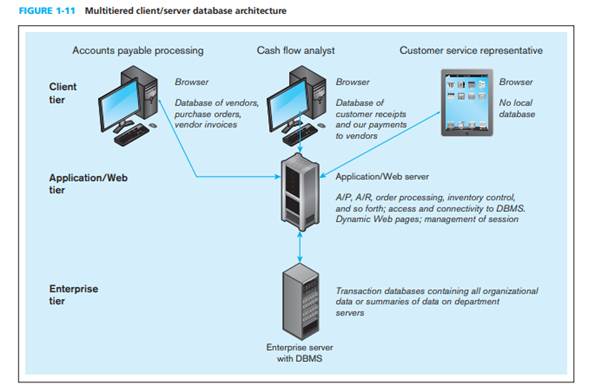 FIGURE 1-11 Multitiered client/server database architecture

Accounts payable processing

Cash flow analyst

Customer service representative

Client tier

Browser

Database of vendors, purchase orders, vendor invoices

Browser

Database of customer receipts and our payments to vendors

Browser

No local database

Application/Web tier

Application/Web server

A/P, A/R, order processing, inventory control, and so forth; access and connectivity to DBMS. Dynamic Web pages; management of session

Enterprise tier

Transaction databases containing all organizational data or summaries of data on department servers

Enterprise server with DBMS