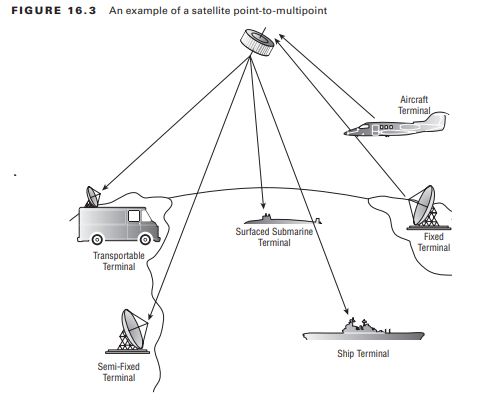 FIGURE 16.3 An example of a satellite point-to-multipoint

Aircraft Terminal

Transportable Terminal

Surfaced Submarine Terminal

Fixed Terminal

Semi-Fixed Terminal

Ship Terminal