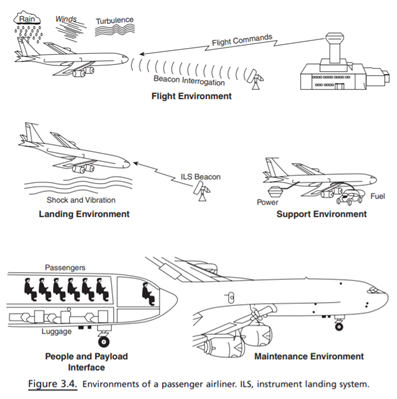 Rain
Winds
Turbulence
Flight Commands
Beacon Interrogation
Flight Environment

ILS Beacon
Shock and Vibration
Landing Environment

Power
Fuel
Support Environment

Passengers
Luggage
People and Payload Interface

Maintenance Environment

Figure 3.4. Environments of a passenger airliner. ILS, instrument landing system.