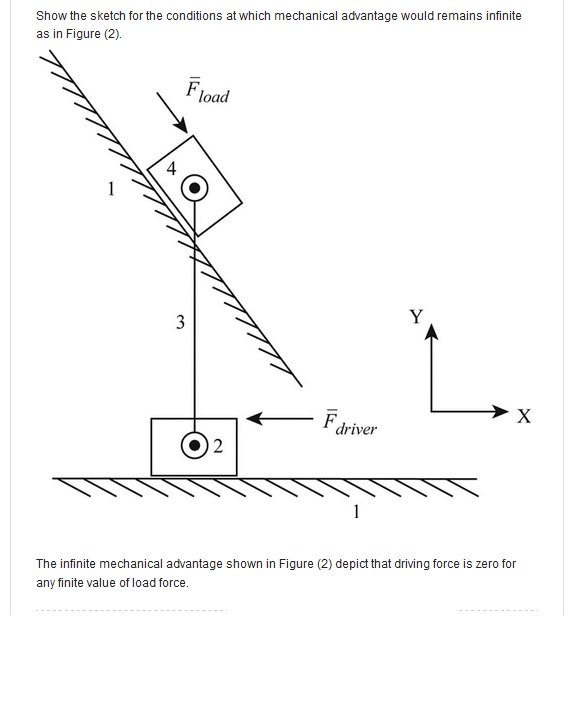 Show the sketch for the conditions at which mechanical advantage would remains infinite as in Figure (2).

$\bar{F}_{load}$

4

1

3

Y

X

$\bar{F}_{driver}$

2

1

The infinite mechanical advantage shown in Figure (2) depict that driving force is zero for any finite value of load force.