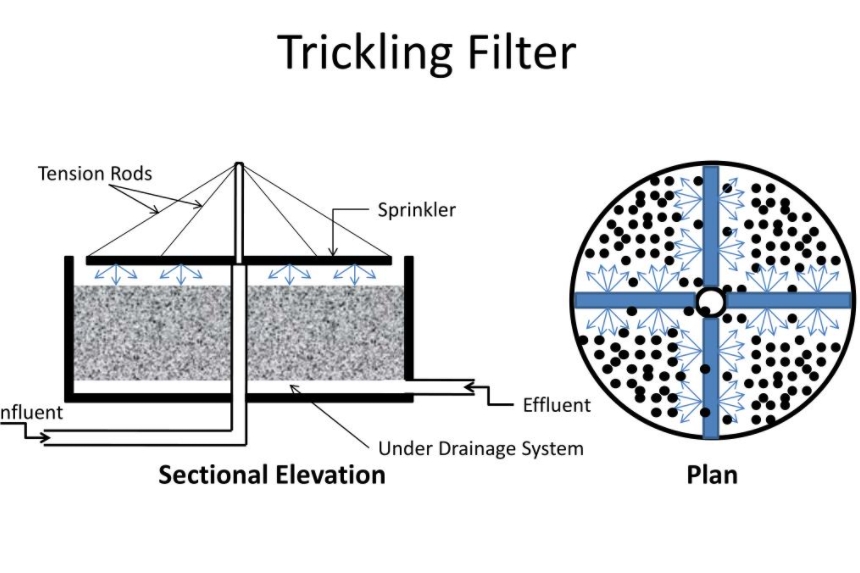 Trickling Filter

Tension Rods

Sprinkler

nfluent

Effluent

Under Drainage System

Sectional Elevation

Plan