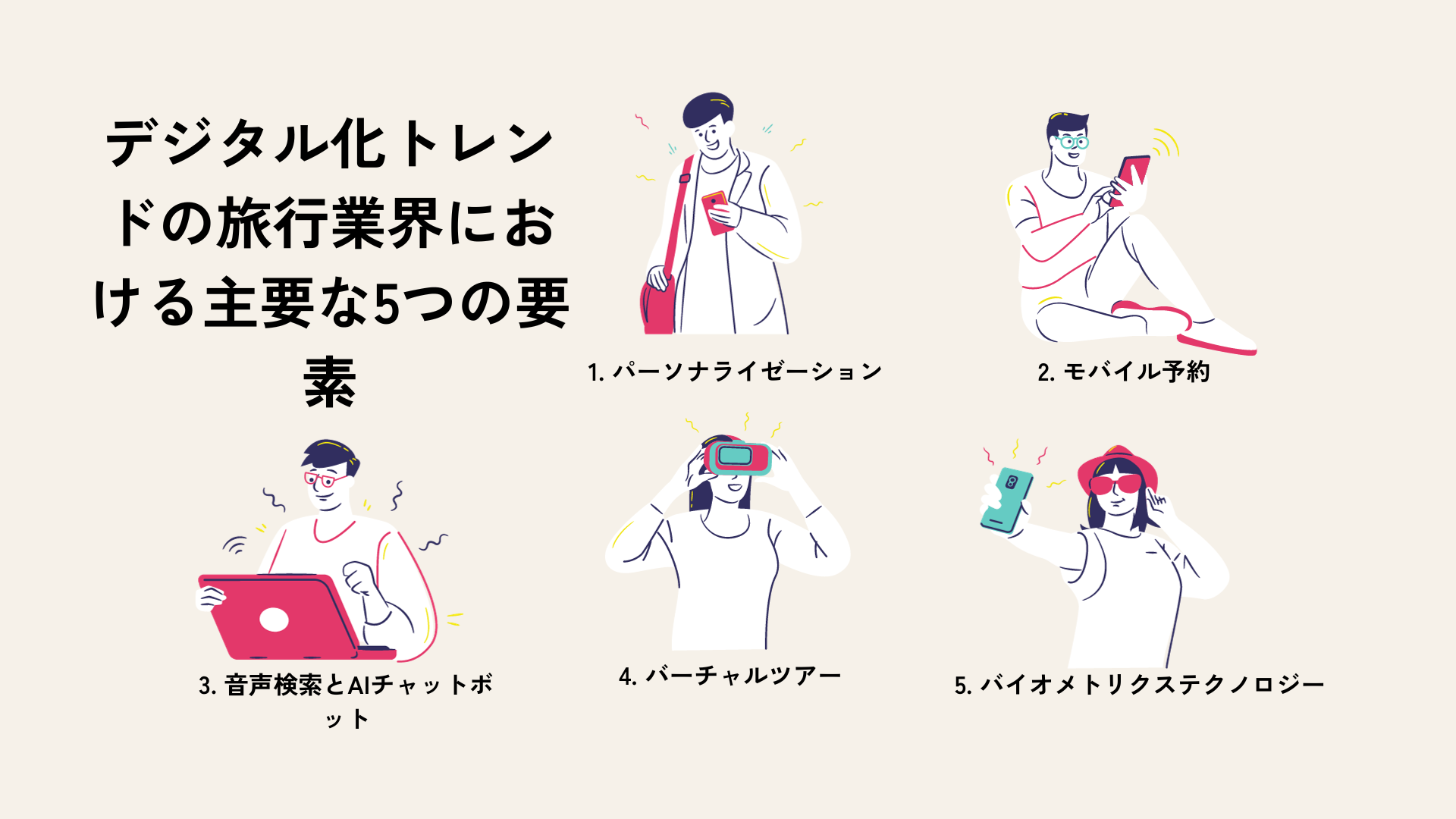 デジタル化トレンドの旅行業界における主要な5つの要素

1. パーソナライゼーション

2. モバイル予約

3. 音声検索とAIチャットボット

4. バーチャルツアー

5. バイオメトリクステクノロジー