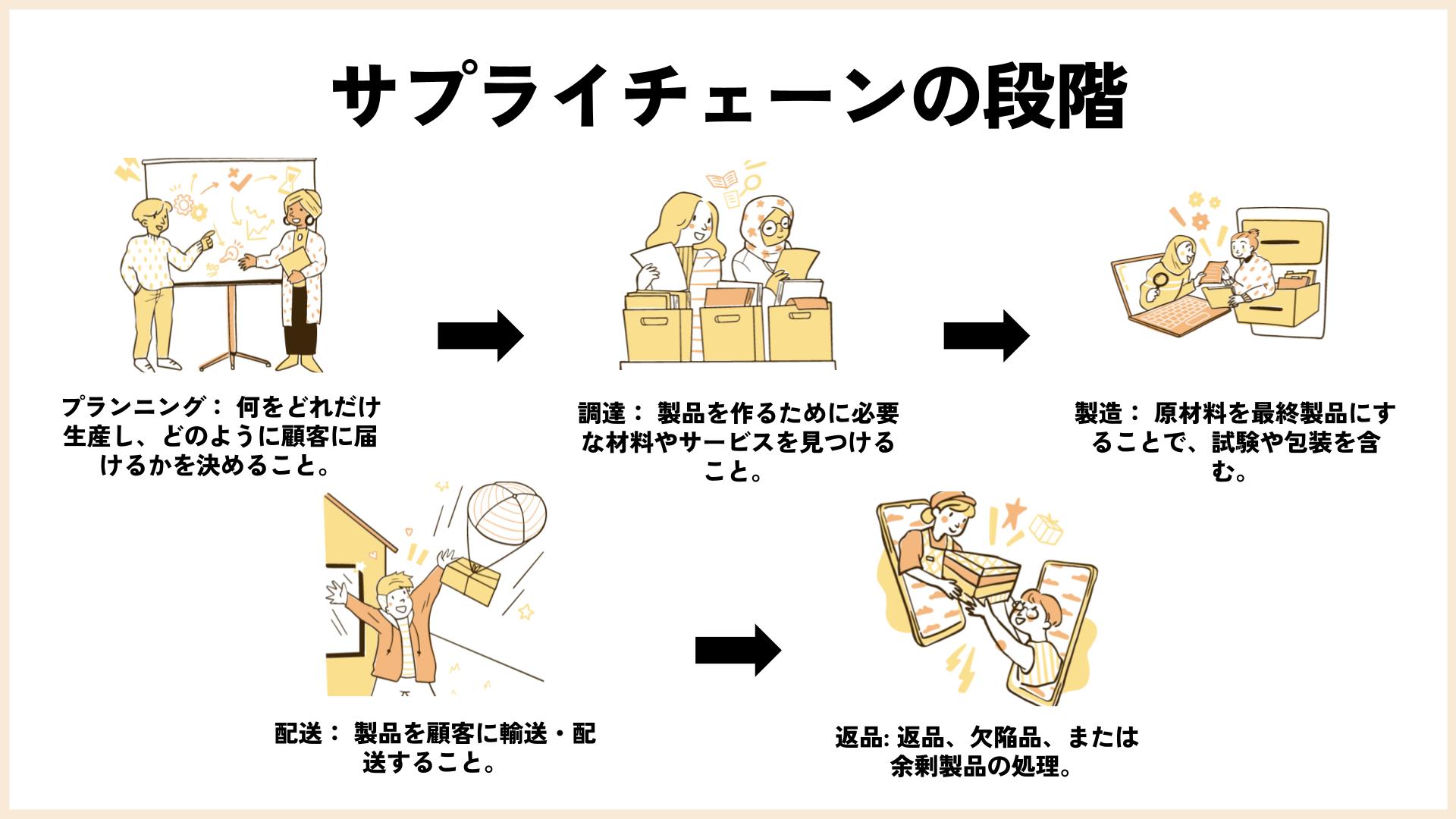 サプライチェーンの段階

プランニング： 何をどれだけ生産し、どのように顧客に届けるかを決めること。

調達： 製品を作るために必要な材料やサービスを見つけること。

製造： 原材料を最終製品にすることで、試験や包装を含む。

配送： 製品を顧客に輸送・配送すること。

返品: 返品、欠陥品、または余剰製品の処理。