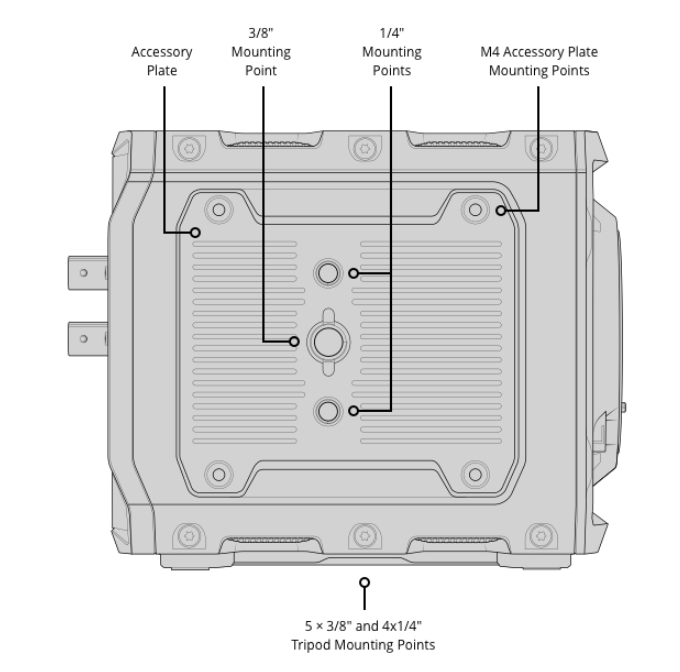 Accessory Plate

3/8" Mounting Point

1/4" Mounting Points

M4 Accessory Plate Mounting Points

5 × 3/8" and 4x1/4" Tripod Mounting Points