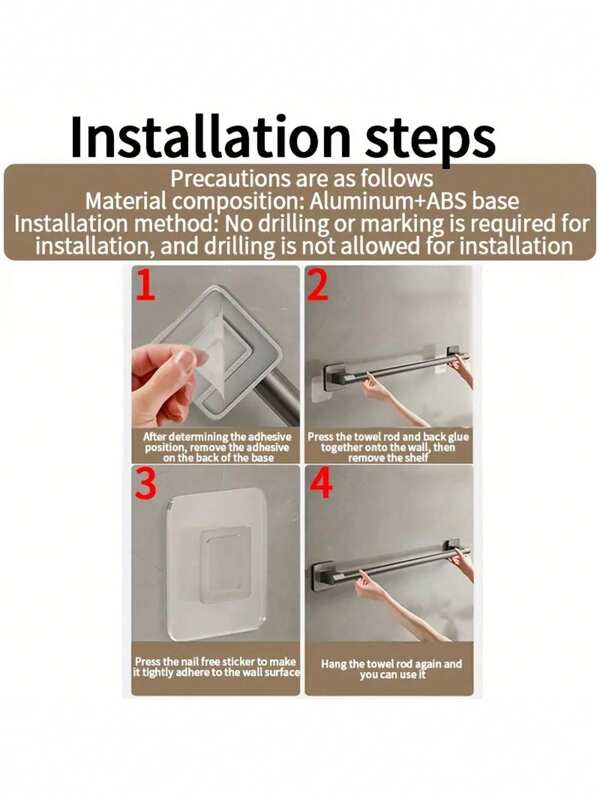 Installation steps

Precautions are as follows
Material composition: Aluminum+ABS base
Installation method: No drilling or marking is required for installation, and drilling is not allowed for installation

1

After determining the adhesive position, remove the adhesive on the back of the base

2

Press the towel rod and back glue together onto the wall, then remove the shelf

3

Press the nail free sticker to make it tightly adhere to the wall surface

4

Hang the towel rod again and you can use it