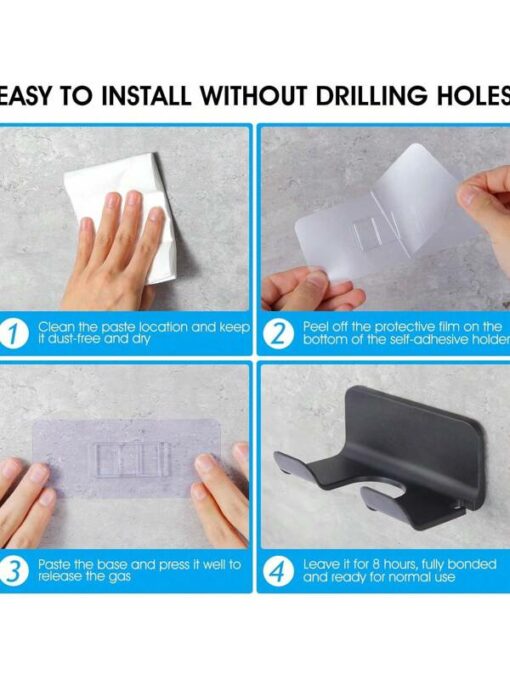 EASY TO INSTALL WITHOUT DRILLING HOLES

1 Clean the paste location and keep it dust-free and dry

2 Peel off the protective film on the bottom of the self-adhesive holder

3 Paste the base and press it well to release the gas

4 Leave it for 8 hours, fully bonded and ready for normal use