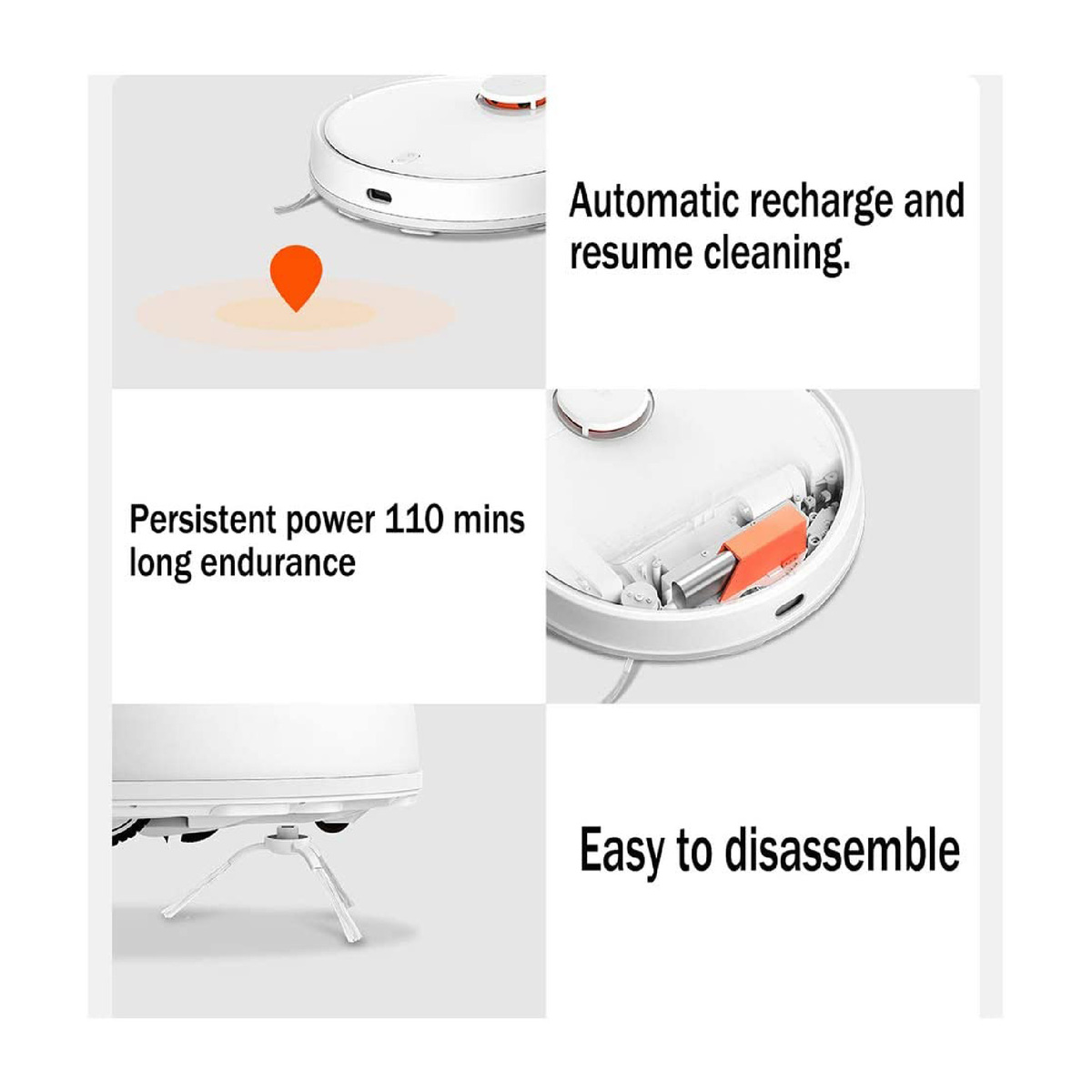 Automatic recharge and resume cleaning.

Persistent power 110 mins long endurance

Easy to disassemble