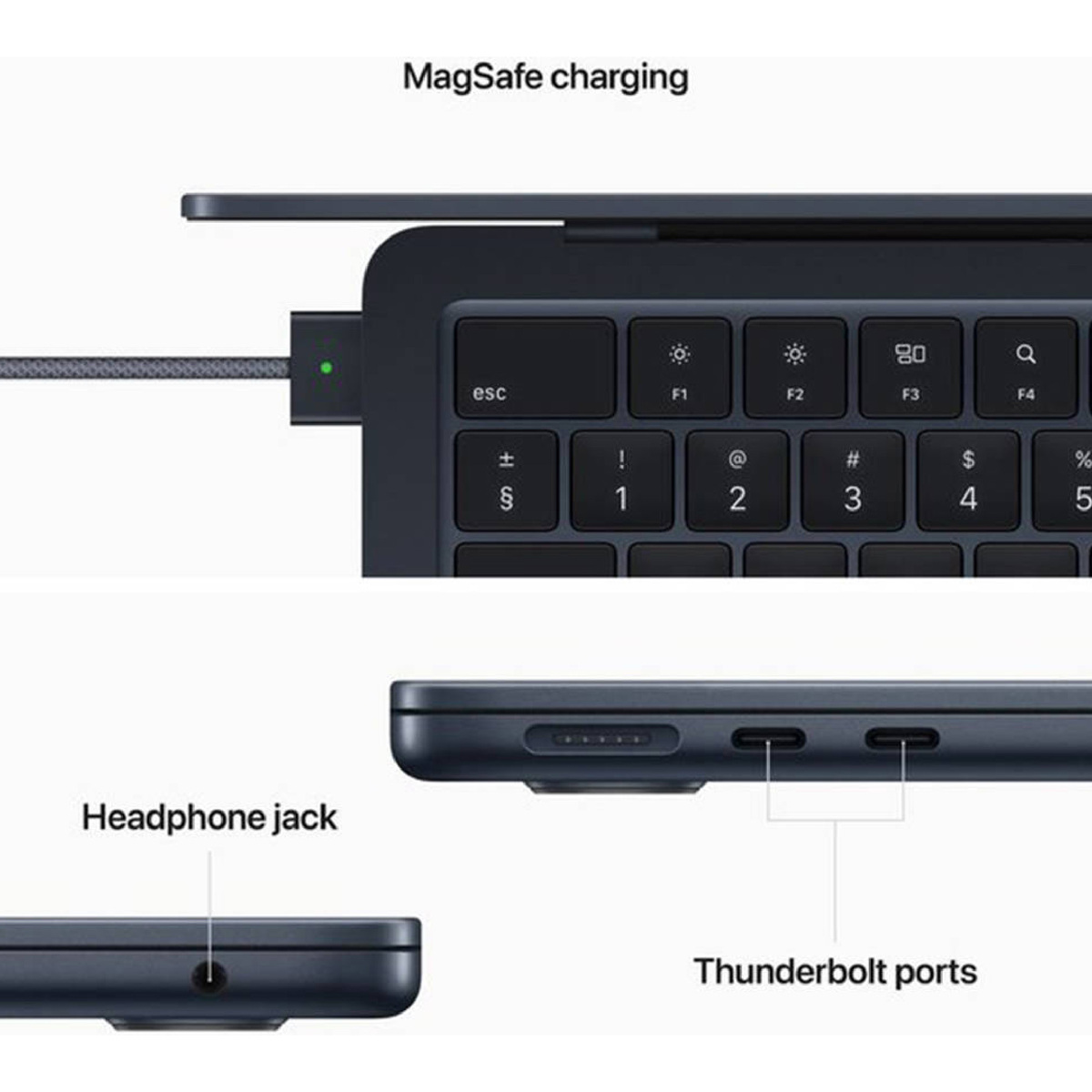 MagSafe charging

esc

F1

F2

F3

F4

±
§

!
1

@
2

#
3

$
4

%
5

Headphone jack

Thunderbolt ports