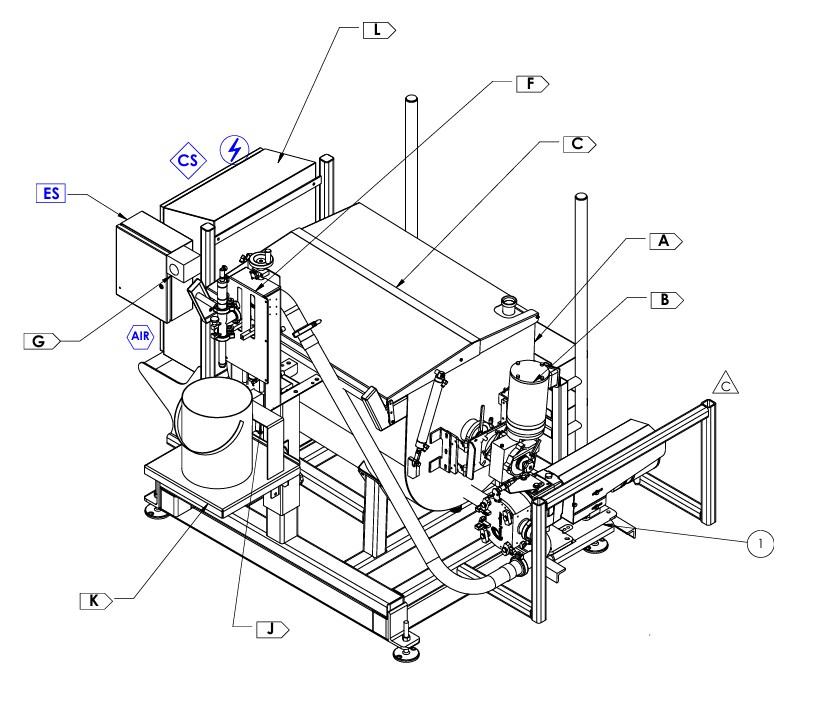 L
F
C
CS
ES
A
B
G
AIR
C
1
K
J