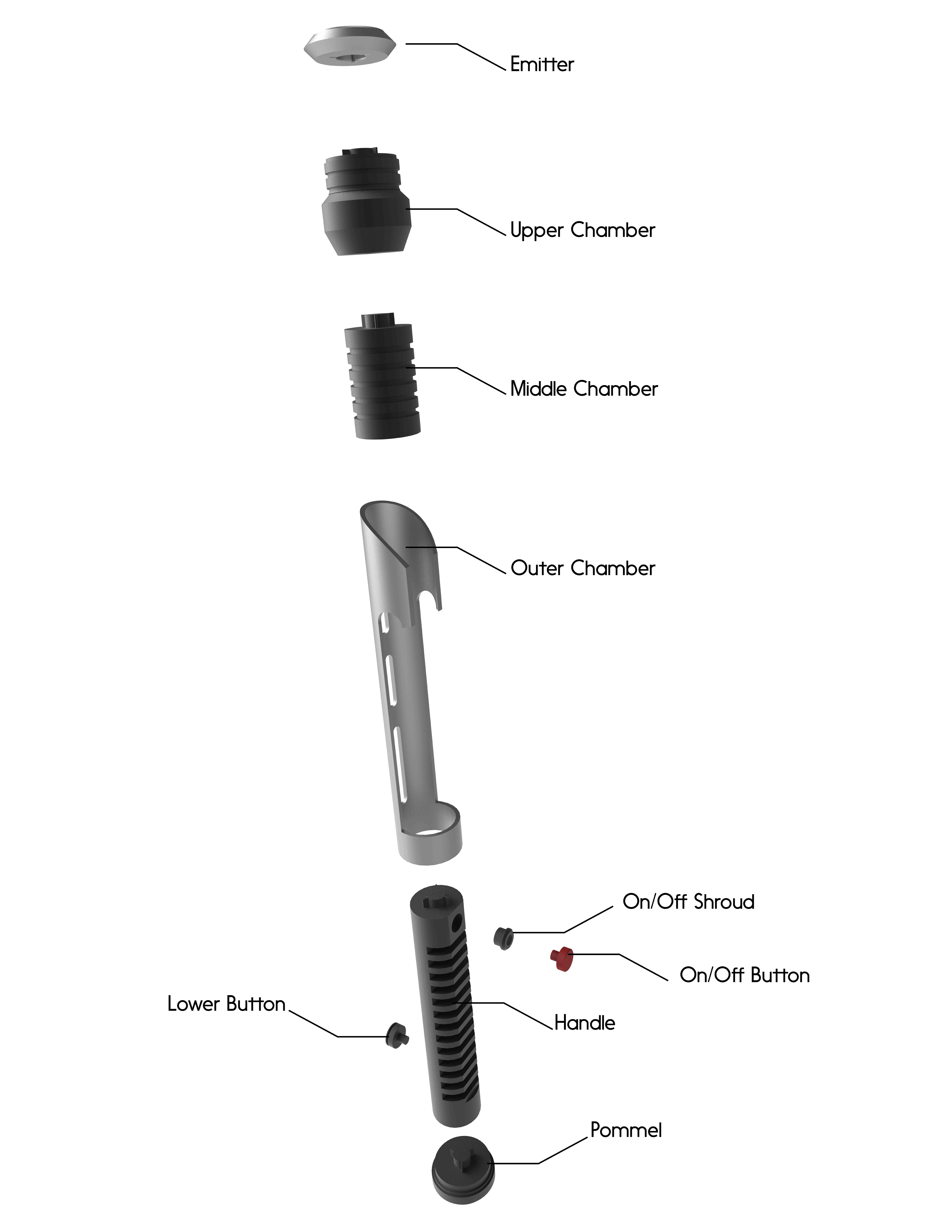 Emitter

Upper Chamber

Middle Chamber

Outer Chamber

On/Off Shroud

On/Off Button

Lower Button

Handle

Pommel