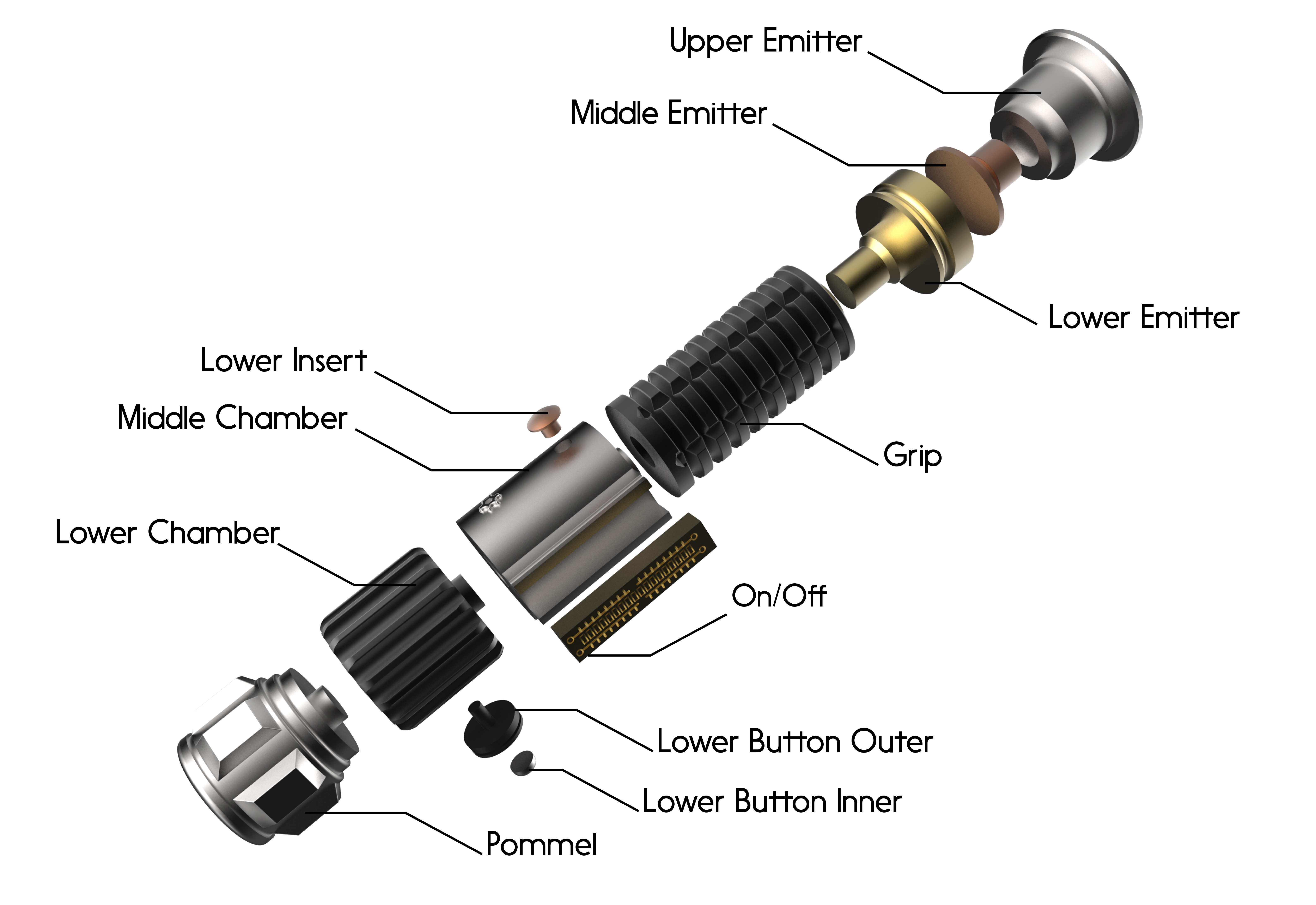 Upper Emitter

Middle Emitter

Lower Emitter

Lower Insert

Middle Chamber

Grip

Lower Chamber

On/Off

Lower Button Outer

Lower Button Inner

Pommel