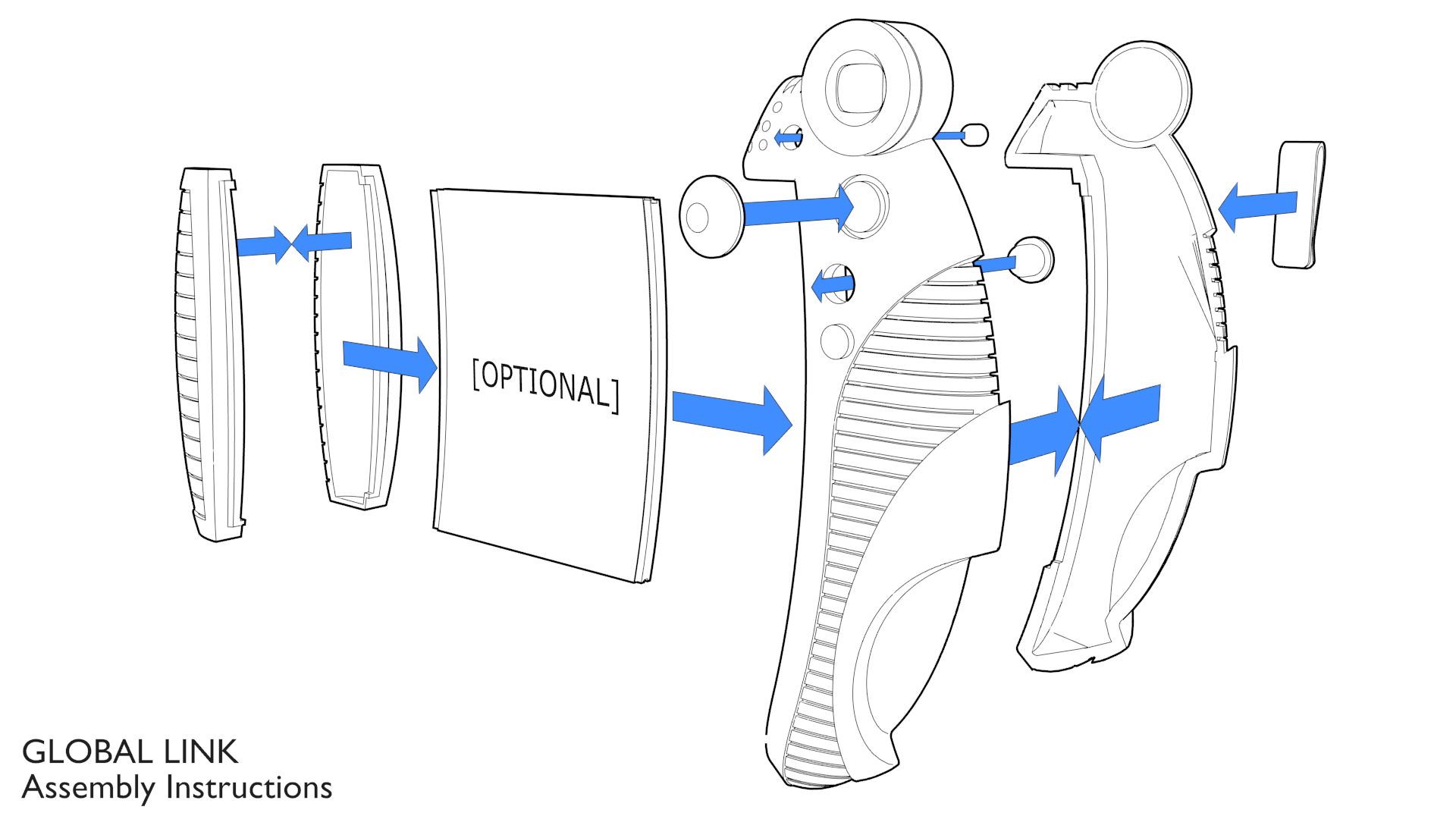 [OPTIONAL]

GLOBAL LINK
Assembly Instructions