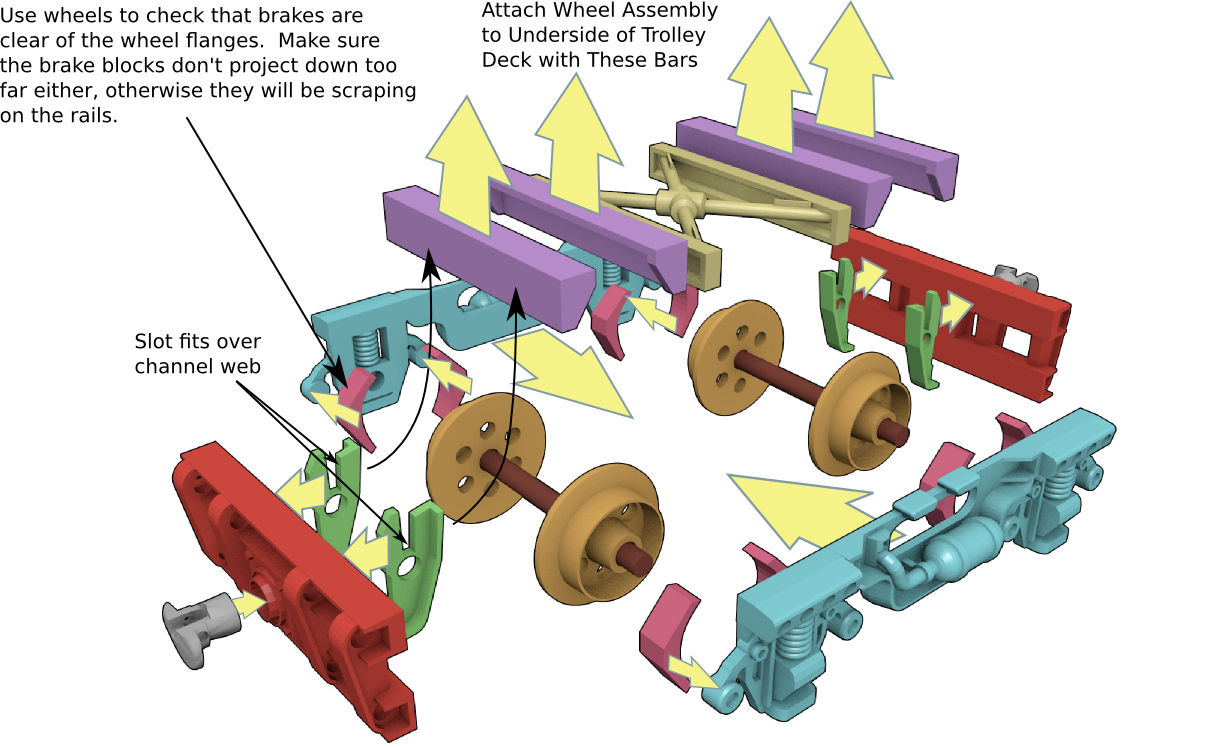 Use wheels to check that brakes are clear of the wheel flanges. Make sure the brake blocks don't project down too far either, otherwise they will be scraping on the rails.

Attach Wheel Assembly to Underside of Trolley Deck with These Bars

Slot fits over channel web