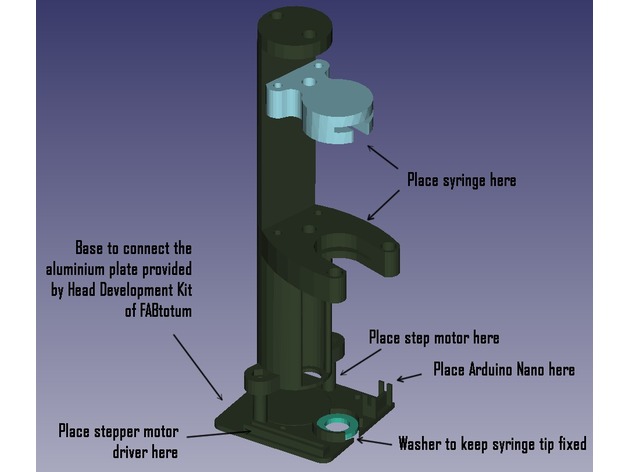 Place syringe here

Base to connect the aluminium plate provided by Head Development Kit of FABtotum

Place step motor here

Place Arduino Nano here

Place stepper motor driver here

Washer to keep syringe tip fixed