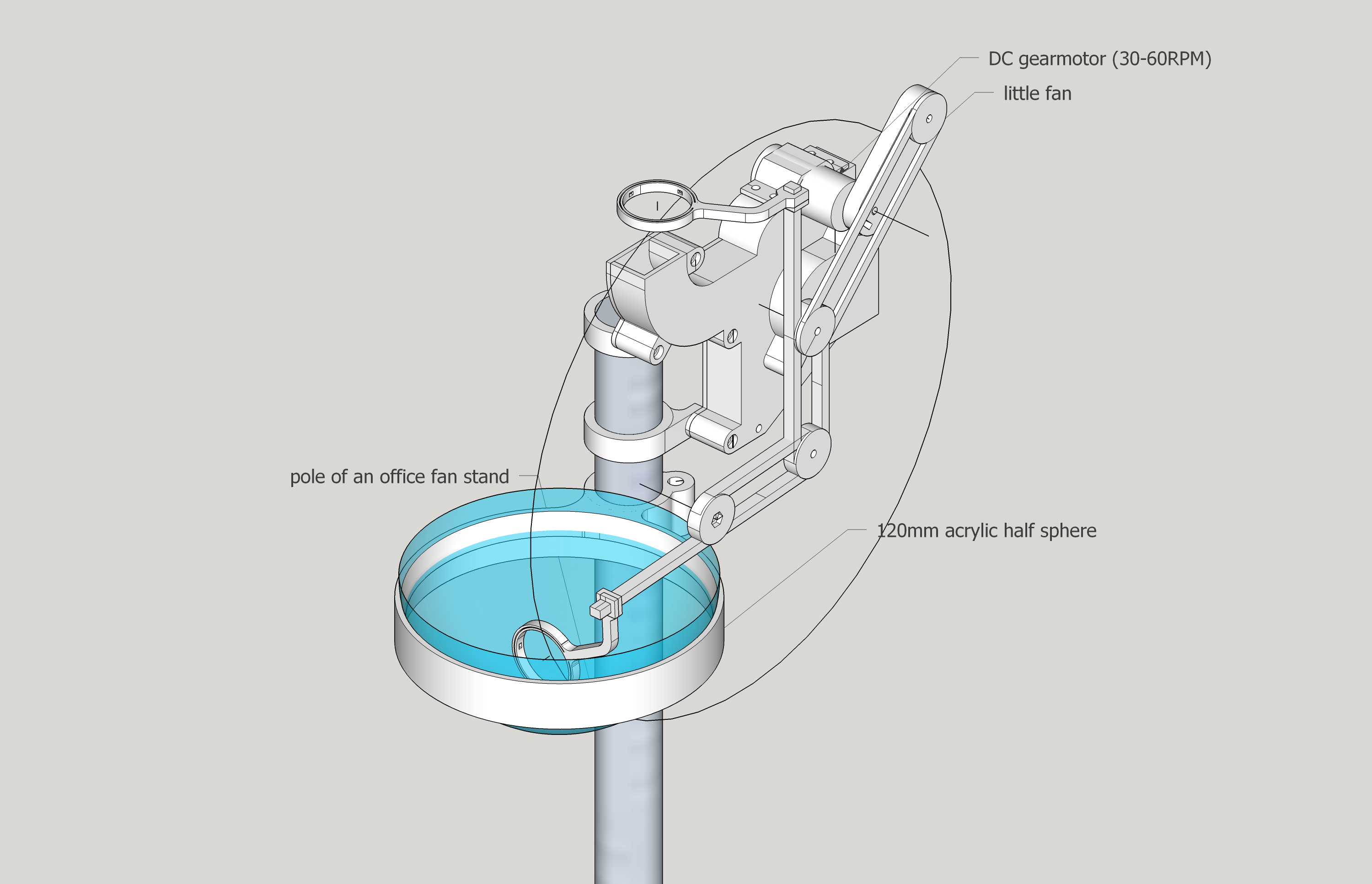 DC gearmotor (30-60RPM)

little fan

pole of an office fan stand

120mm acrylic half sphere