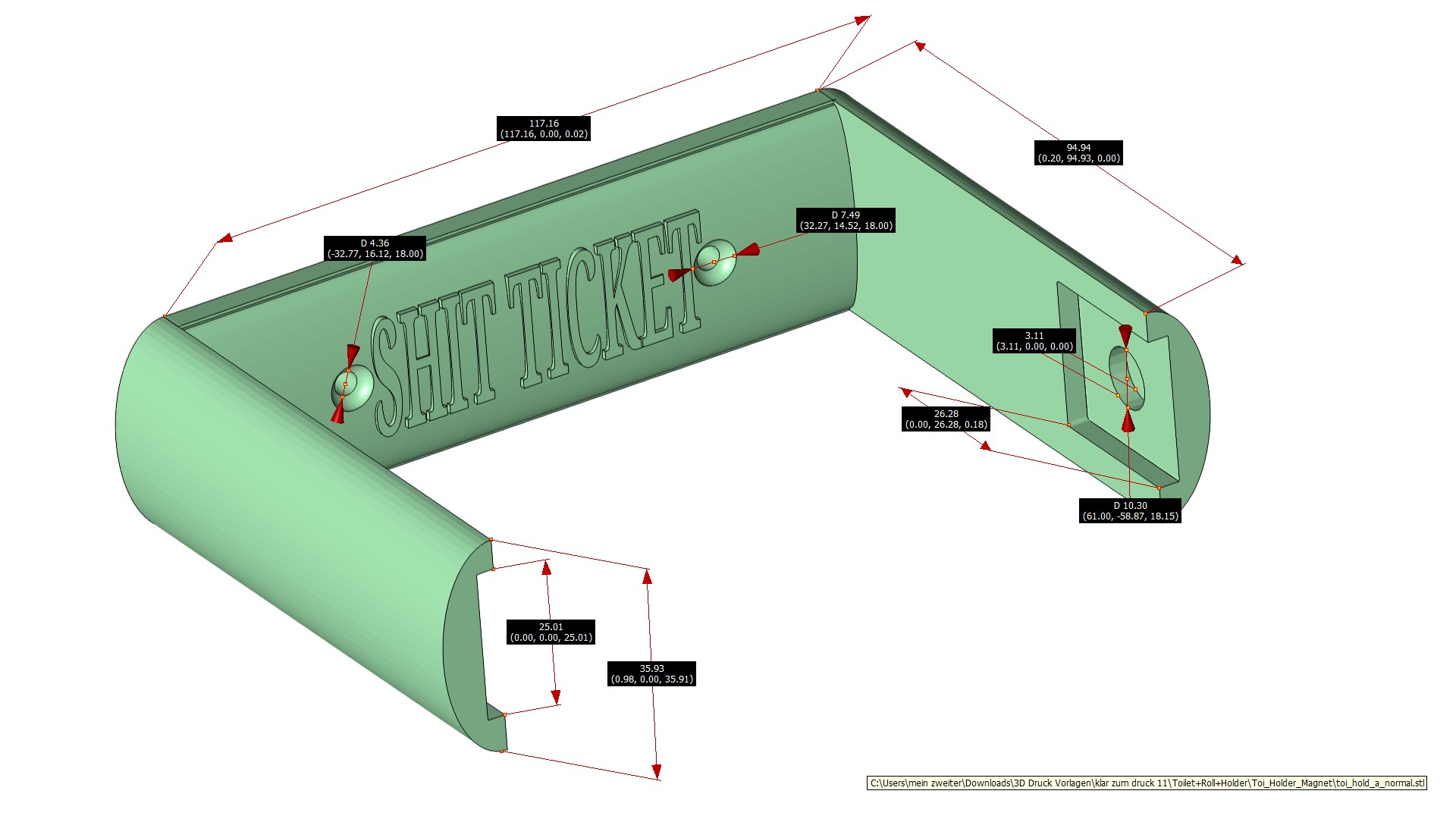 117.16
(117.16, 0.00, 0.02)

94.94
(0.20, 94.93, 0.00)

D 4.36
(-32.77, 16.12, 18.00)

D 7.49
(32.27, 14.52, 18.00)

SHIT TICKET

3.11
(3.11, 0.00, 0.00)

26.28
(0.00, 26.28, 0.18)

D 10.30
(61.00, -58.87, 18.15)

25.01
(0.00, 0.00, 25.01)

35.93
(0.98, 0.00, 35.91)

C:\Users\mein zweiter\Downloads\3D Druck Vorlagen\klar zum druck 11\Toilet+Roll+Holder\Toi_Holder_Magnet\toi_hold_a_normal.stl