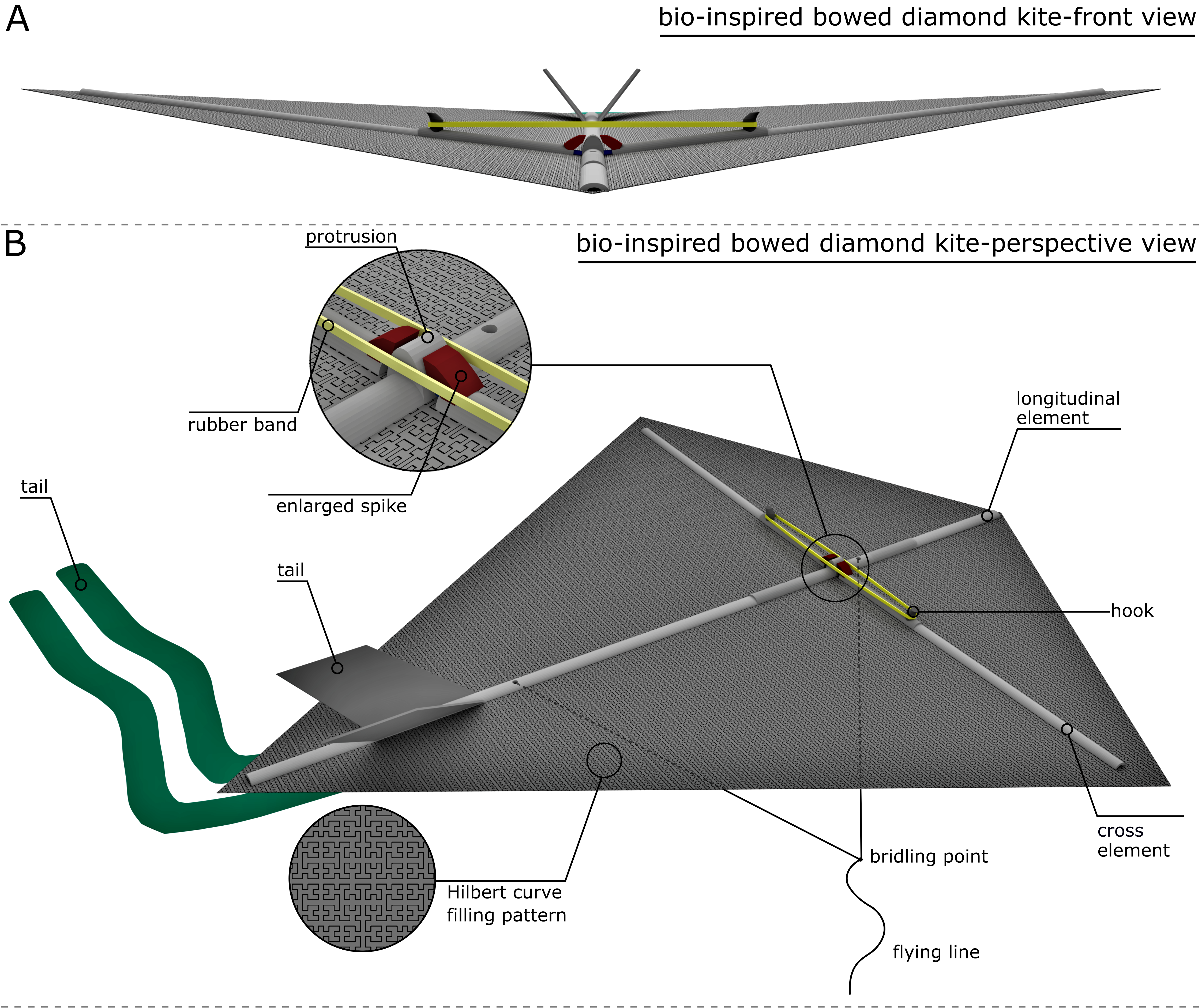 A

bio-inspired bowed diamond kite-front view

B

bio-inspired bowed diamond kite-perspective view

protrusion

rubber band

enlarged spike

longitudinal element

tail

tail

hook

cross element

bridling point

Hilbert curve filling pattern

flying line