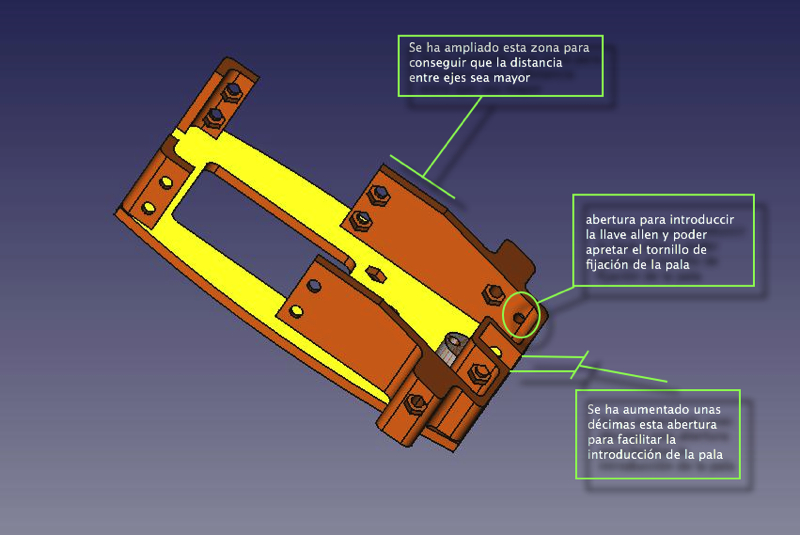 Se ha ampliado esta zona para conseguir que la distancia entre ejes sea mayor

abertura para introduccir la llave allen y poder apretar el tornillo de fijación de la pala

Se ha aumentado unas décimas esta abertura para facilitar la introducción de la pala