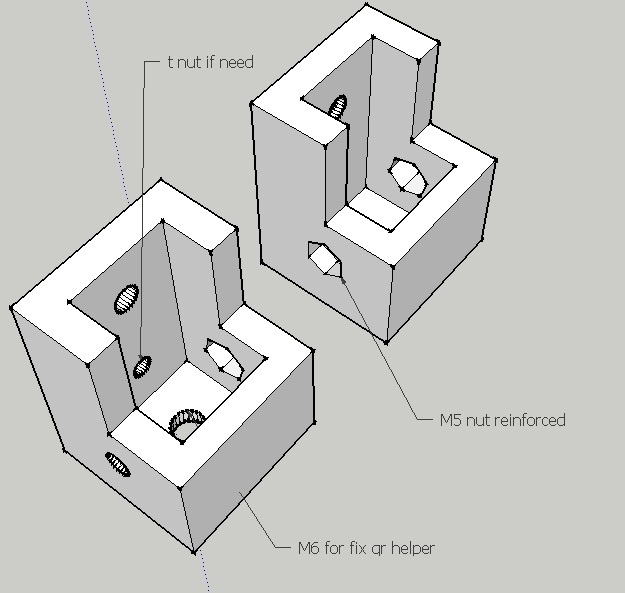 t nut if need

M5 nut reinforced

M6 for fix qr helper