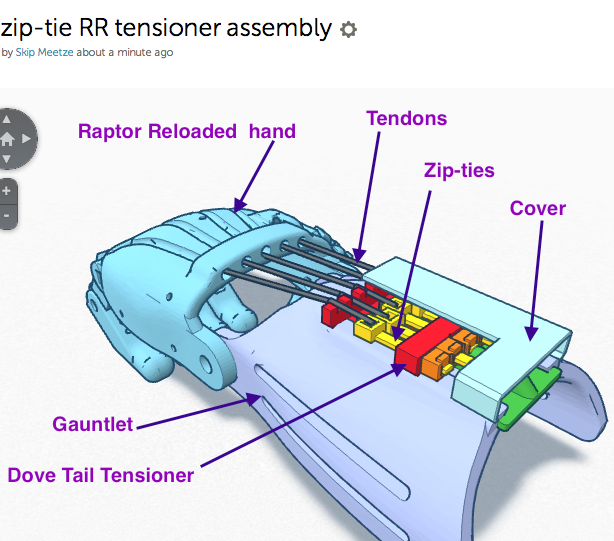 zip-tie RR tensioner assembly

by Skip Meetze about a minute ago

+
-

Raptor Reloaded hand

Tendons

Zip-ties

Cover

Gauntlet

Dove Tail Tensioner