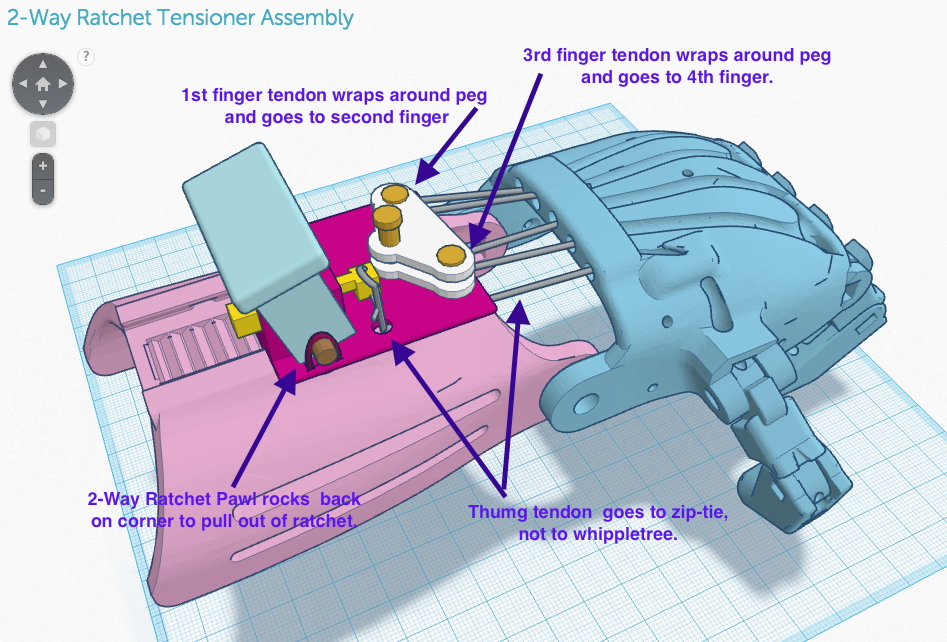 2-Way Ratchet Tensioner Assembly

?

+

-

1st finger tendon wraps around peg and goes to second finger

3rd finger tendon wraps around peg and goes to 4th finger.

2-Way Ratchet Pawl rocks back on corner to pull out of ratchet.

Thumg tendon goes to zip-tie, not to whippletree.